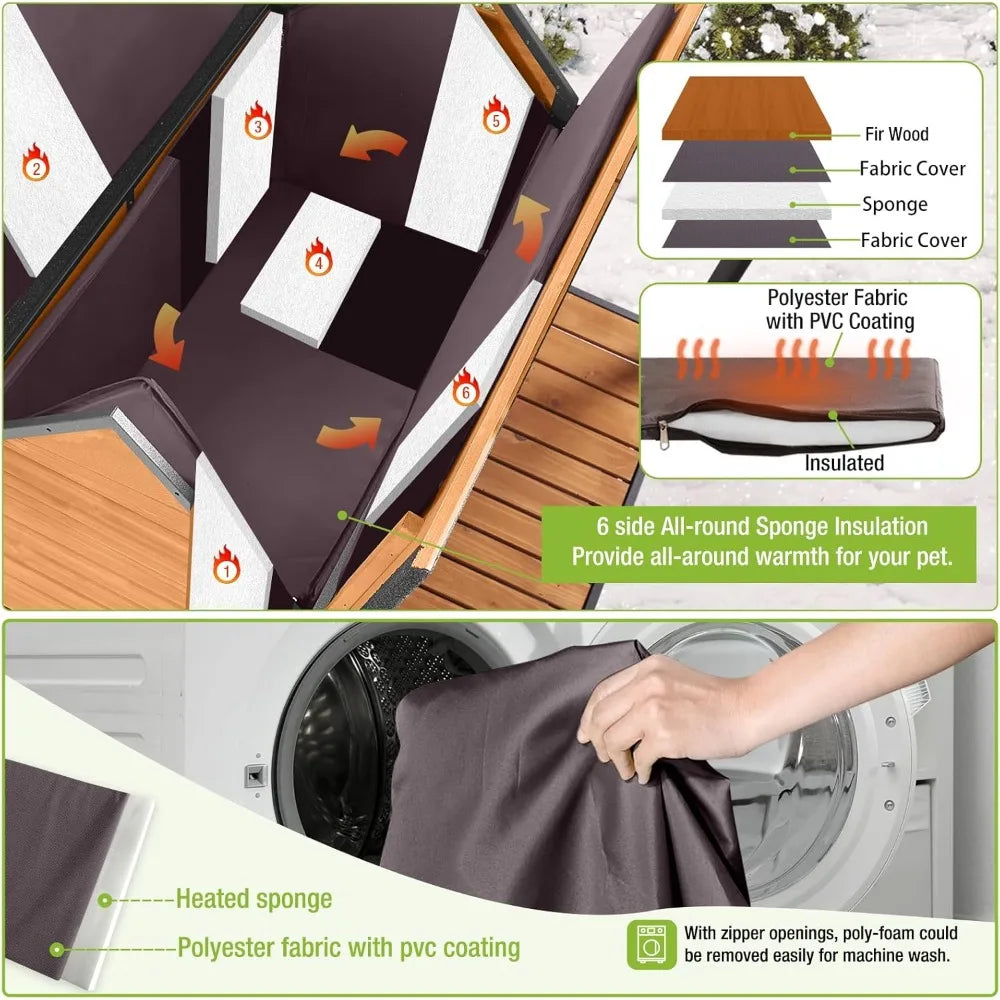 2

3

5

4

6

1

Fir Wood
Fabric Cover
Sponge
Fabric Cover

Polyester Fabric with PVC Coating

Insulated

6 side All-round Sponge Insulation
Provide all-around warmth for your pet.

Heated sponge
Polyester fabric with pvc coating

With zipper openings, poly-foam could be removed easily for machine wash.